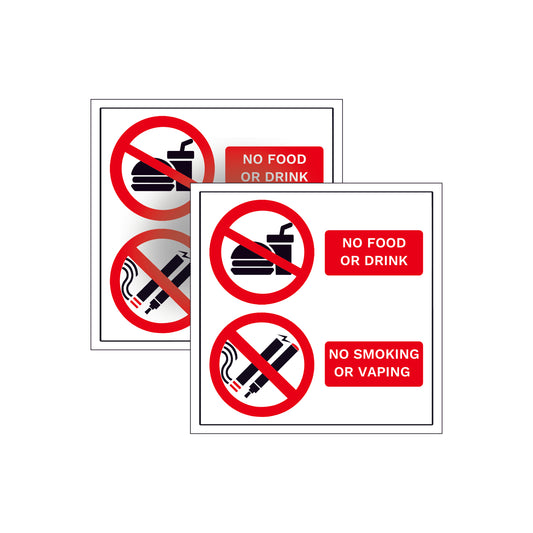 NO FOOD OR DRINK

NO FOOD OR DRINK

NO SMOKING OR VAPING