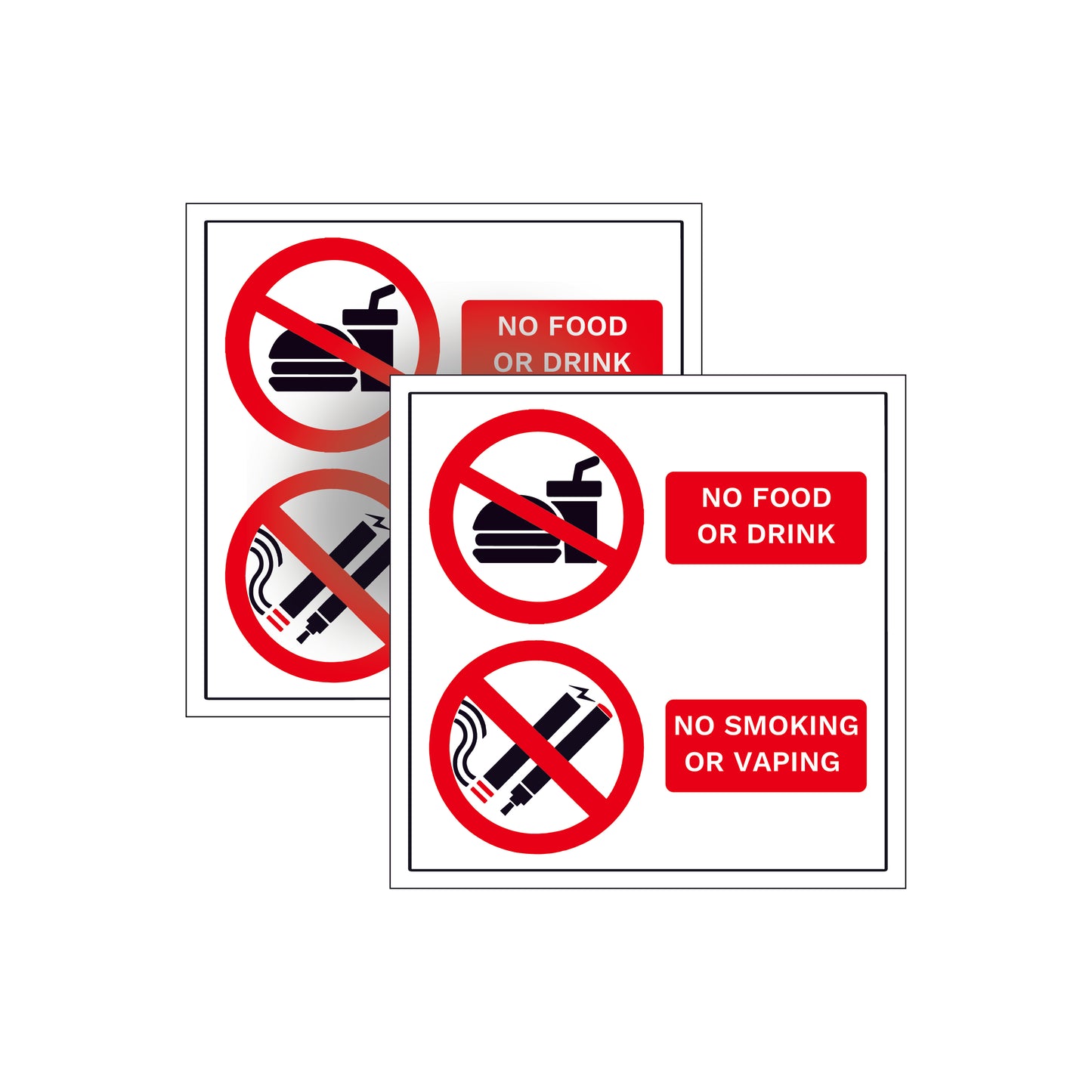 NO FOOD OR DRINK

NO FOOD OR DRINK

NO SMOKING OR VAPING